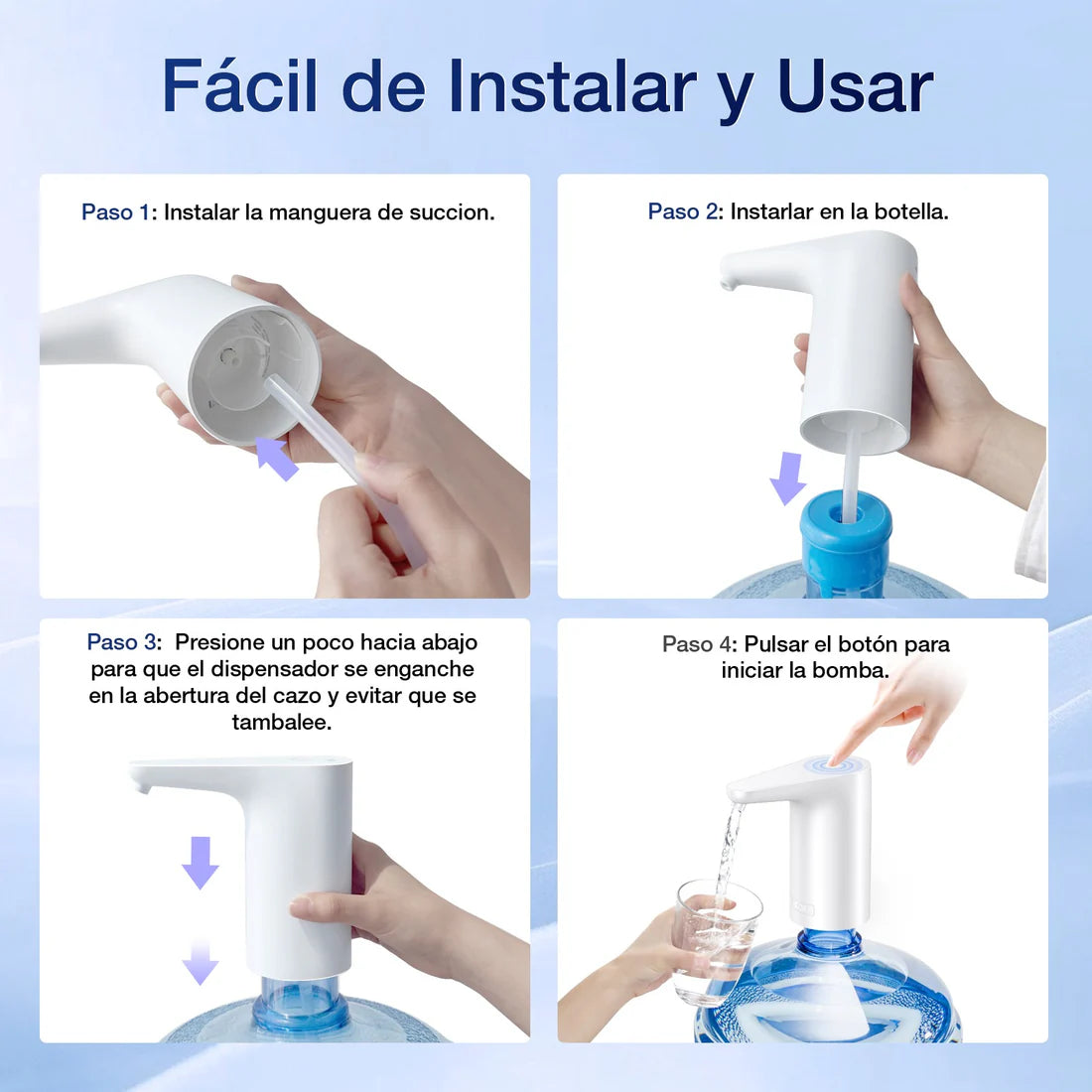 Fácil de Instalar y Usar

Paso 1: Instalar la manguera de succion.

Paso 2: Instarlar en la botella.

Paso 3: Presione un poco hacia abajo para que el dispensador se enganche en la abertura del cazo y evitar que se tambalee.

Paso 4: Pulsar el botón para iniciar la bomba.