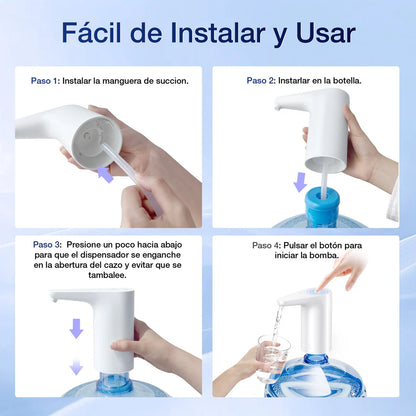 Fácil de Instalar y Usar

Paso 1: Instalar la manguera de succion.

Paso 2: Instarlar en la botella.

Paso 3: Presione un poco hacia abajo para que el dispensador se enganche en la abertura del cazo y evitar que se tambalee.

Paso 4: Pulsar el botón para iniciar la bomba.